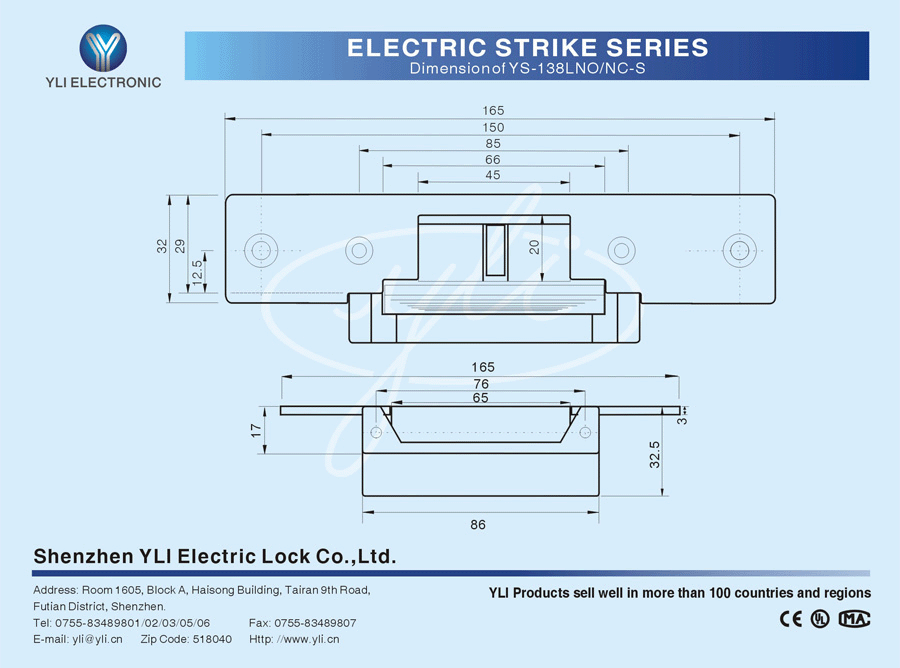 YLI ELECTRONIC

ELECTRIC STRIKE SERIES
Dimension of YS-138LNO/NC-S

165
150
85
66
45
32
29
12.5
20

165
76
65
17
3
32.5
86

Shenzhen YLI Electric Lock Co.,Ltd.

Address: Room 1605, Block A, Haisong Building, Tairan 9th Road, Futian District, Shenzhen.
Tel: 0755-83489801/02/03/05/06 Fax: 0755-83489807
E-mail: yli@yli.cn Zip Code: 518040 Http: //www.yli.cn

YLI Products sell well in more than 100 countries and regions

CE UL MA